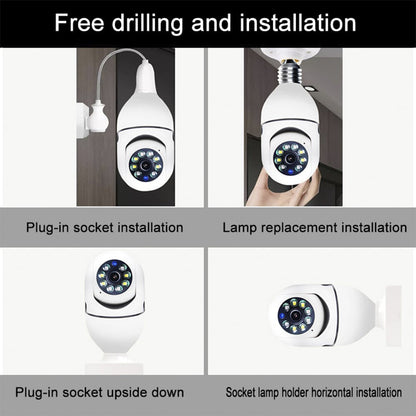 Free drilling and installation

Plug-in socket installation

Lamp replacement installation

Plug-in socket upside down

Socket lamp holder horizontal installation