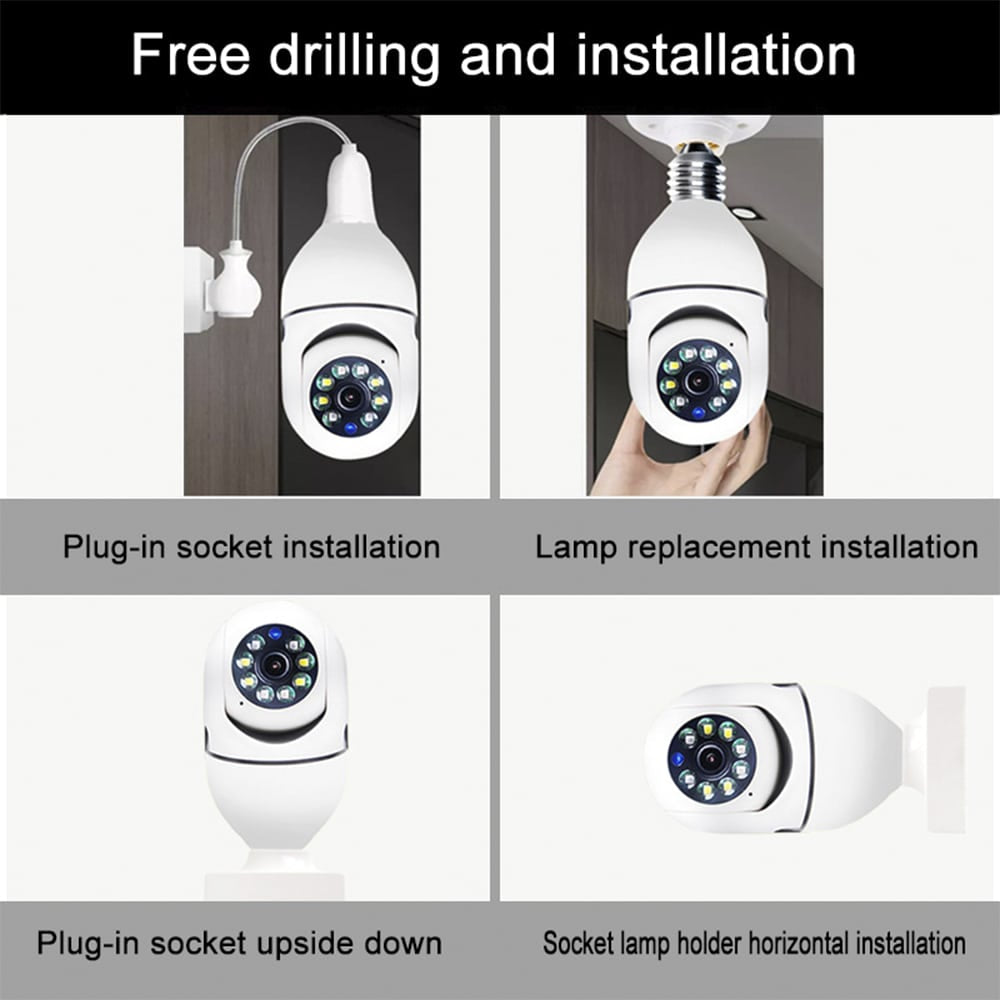 Free drilling and installation

Plug-in socket installation

Lamp replacement installation

Plug-in socket upside down

Socket lamp holder horizontal installation