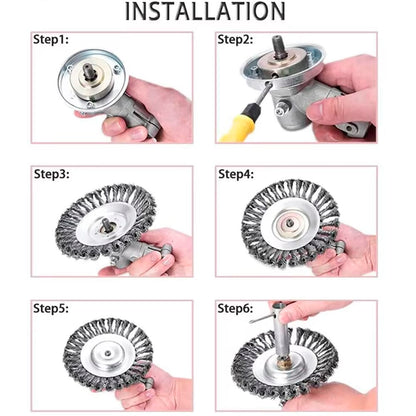 INSTALLATION

Step1:

Step2:

Step3:

Step4:

Step5:

Step6: