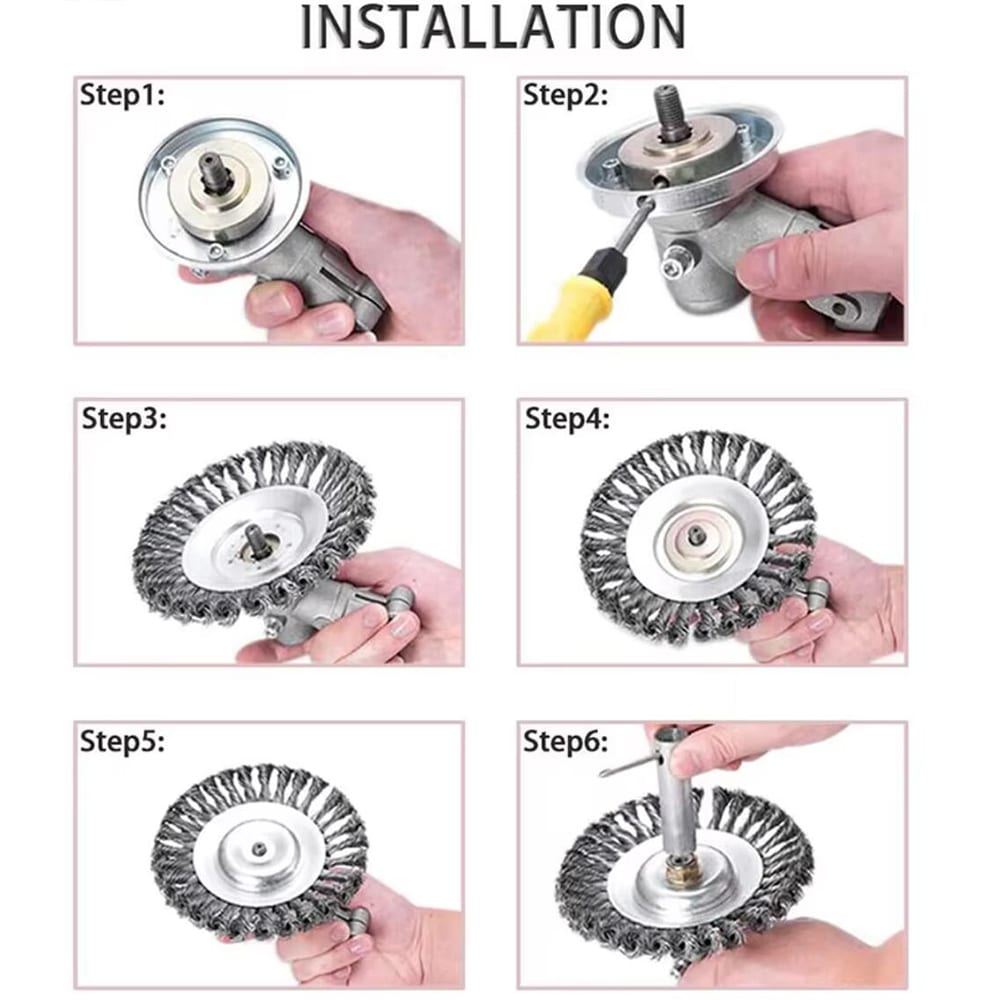 INSTALLATION

Step1:

Step2:

Step3:

Step4:

Step5:

Step6: