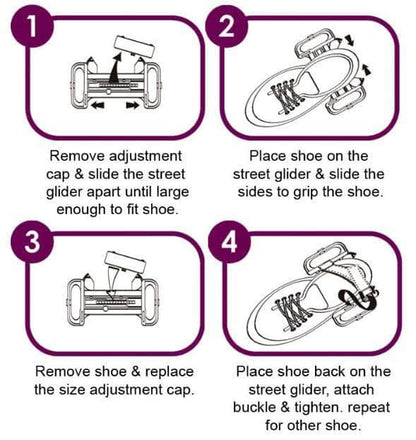 1

Remove adjustment cap & slide the street glider apart until large enough to fit shoe.

2

Place shoe on the street glider & slide the sides to grip the shoe.

3

Remove shoe & replace the size adjustment cap.

4

Place shoe back on the street glider, attach buckle & tighten. repeat for other shoe.