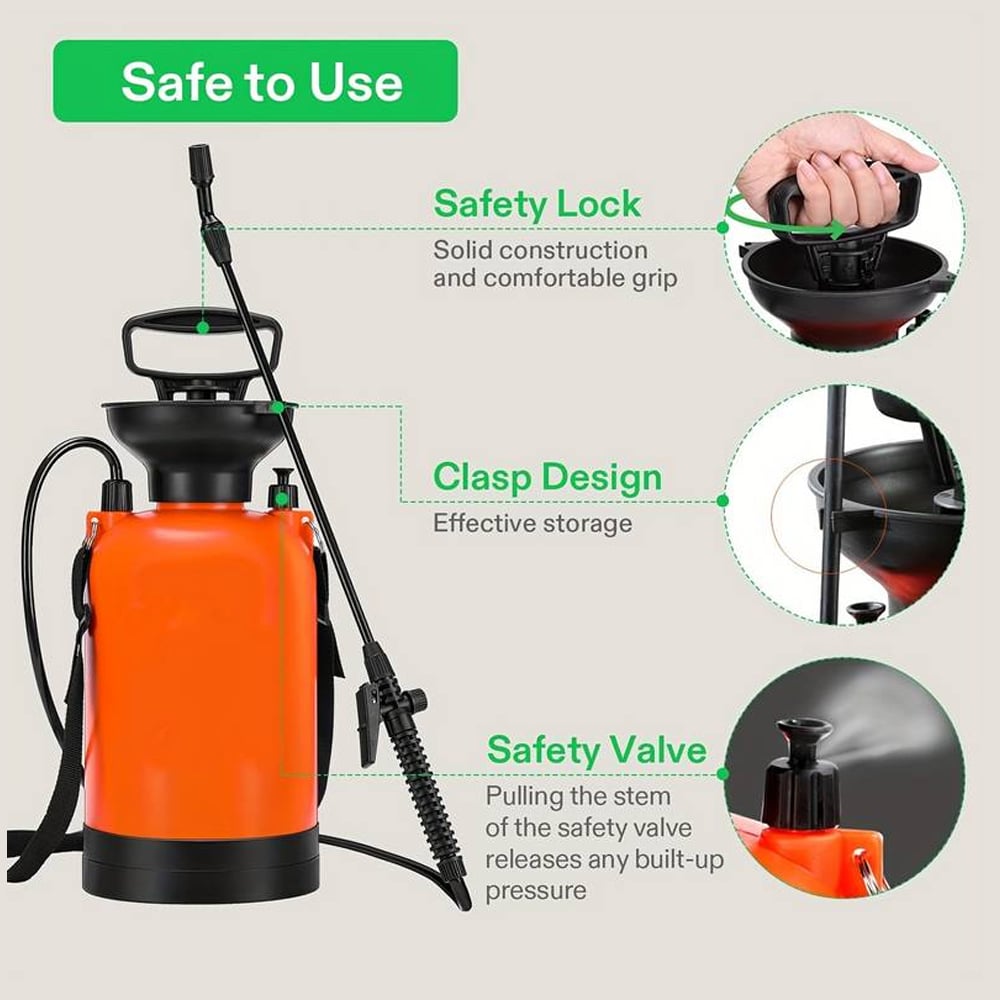 Safe to Use

Safety Lock
Solid construction and comfortable grip

Clasp Design
Effective storage

Safety Valve
Pulling the stem of the safety valve releases any built-up pressure