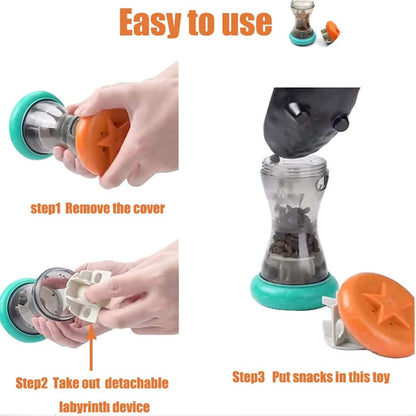 Easy to use

step1 Remove the cover

Step2 Take out detachable labyrinth device

Step3 Put snacks in this toy