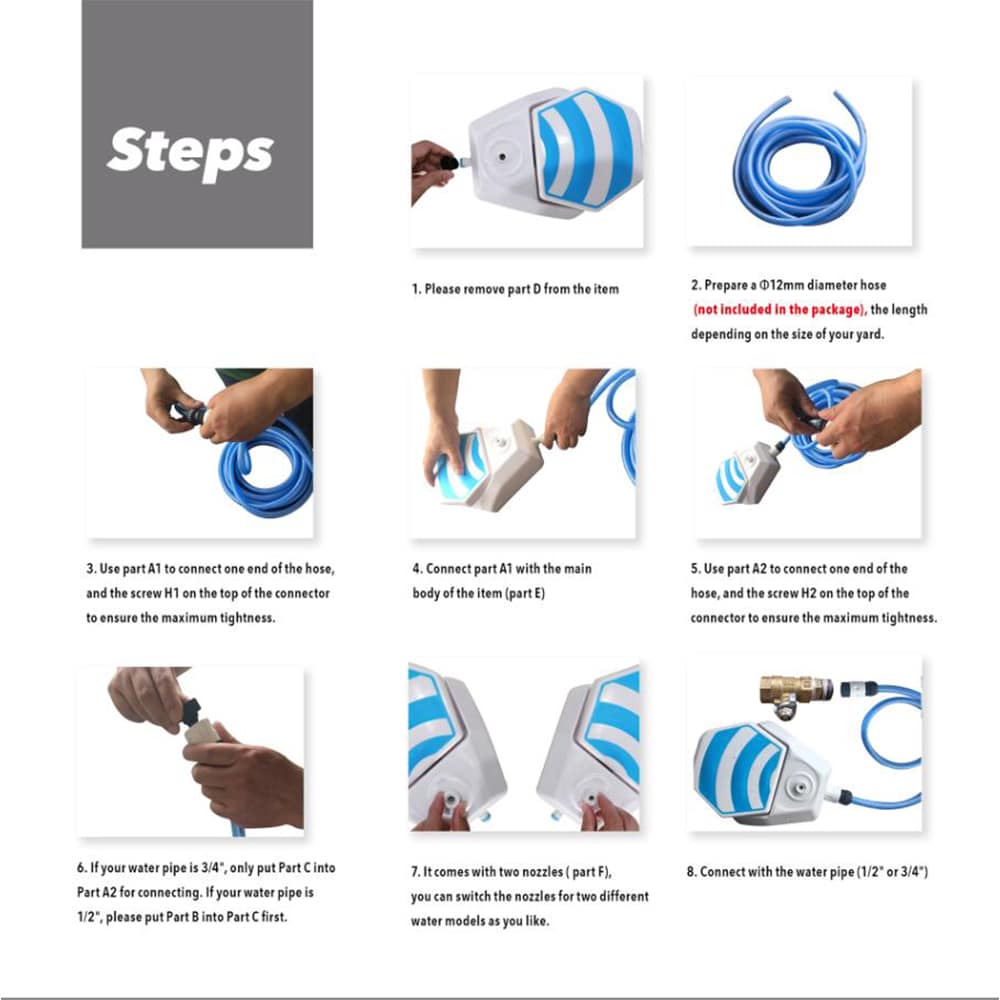 Steps

1. Please remove part D from the item

2. Prepare a Φ12mm diameter hose (not included in the package), the length depending on the size of your yard.

3. Use part A1 to connect one end of the hose, and the screw H1 on the top of the connector to ensure the maximum tightness.

4. Connect part A1 with the main body of the item (part E)

5. Use part A2 to connect one end of the hose, and the screw H2 on the top of the connector to ensure the maximum tightness.

6. If your water pipe is 3/4", only put Part C into Part A2 for connecting. If your water pipe is 1/2", please put Part B into Part C first.

7. It comes with two nozzles ( part F), you can switch the nozzles for two different water models as you like.

8. Connect with the water pipe (1/2" or 3/4")