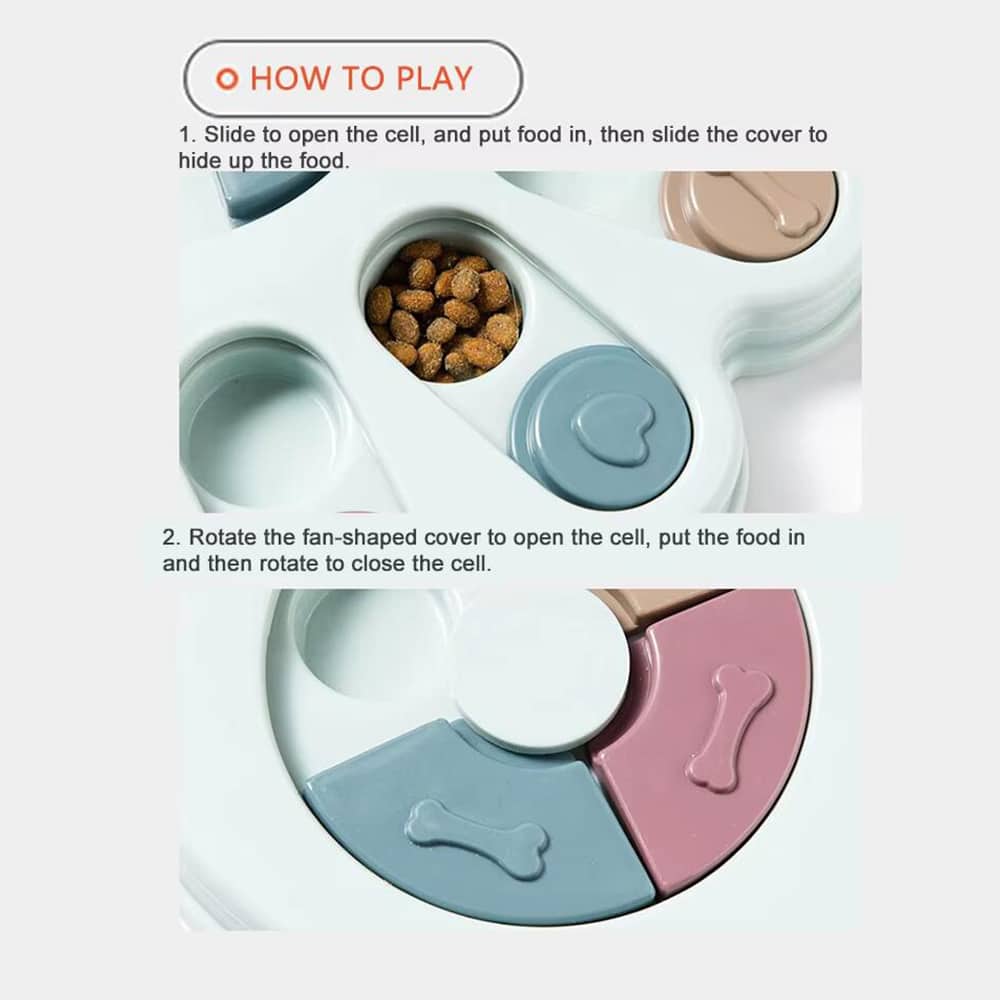 HOW TO PLAY

1. Slide to open the cell, and put food in, then slide the cover to hide up the food.

2. Rotate the fan-shaped cover to open the cell, put the food in and then rotate to close the cell.