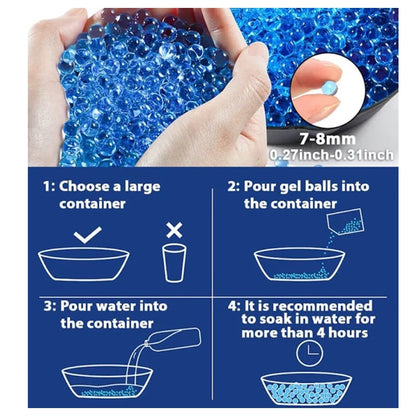 7-8mm
0.27inch-0.31inch

1: Choose a large container

2: Pour gel balls into the container

3: Pour water into the container

4: It is recommended to soak in water for more than 4 hours