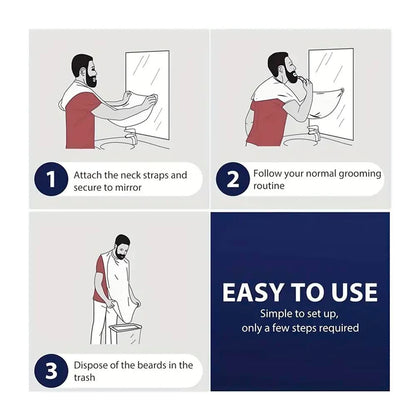 1 Attach the neck straps and secure to mirror

2 Follow your normal grooming routine

3 Dispose of the beards in the trash

EASY TO USE
Simple to set up, only a few steps required