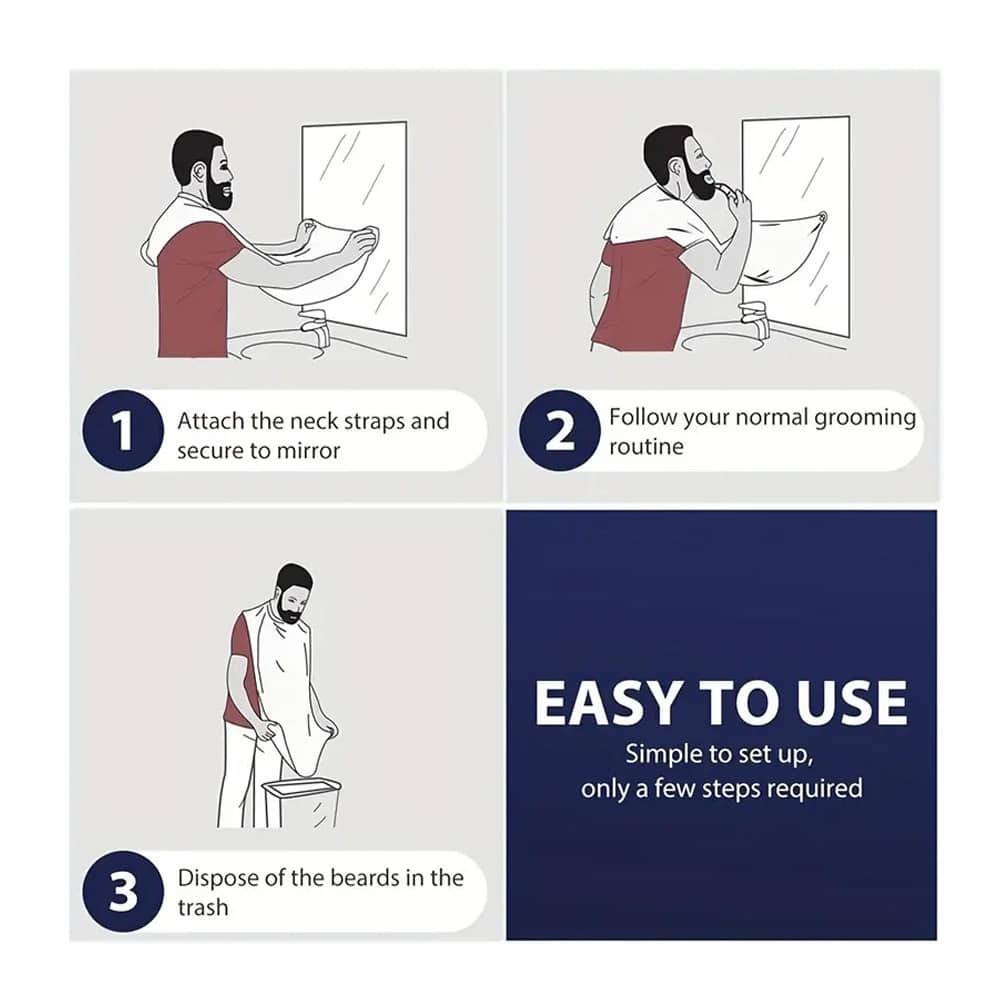 1 Attach the neck straps and secure to mirror

2 Follow your normal grooming routine

3 Dispose of the beards in the trash

EASY TO USE

Simple to set up, only a few steps required