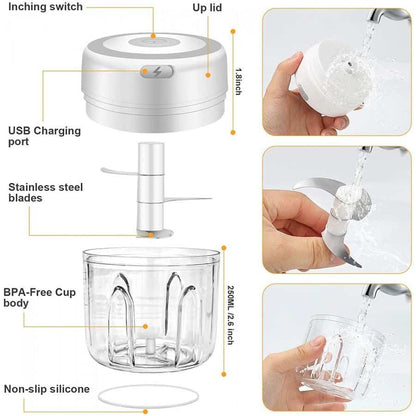 Inching switch

Up lid

1.8inch

USB Charging port

Stainless steel blades

BPA-Free Cup body

250ML /2.6 inch

Non-slip silicone