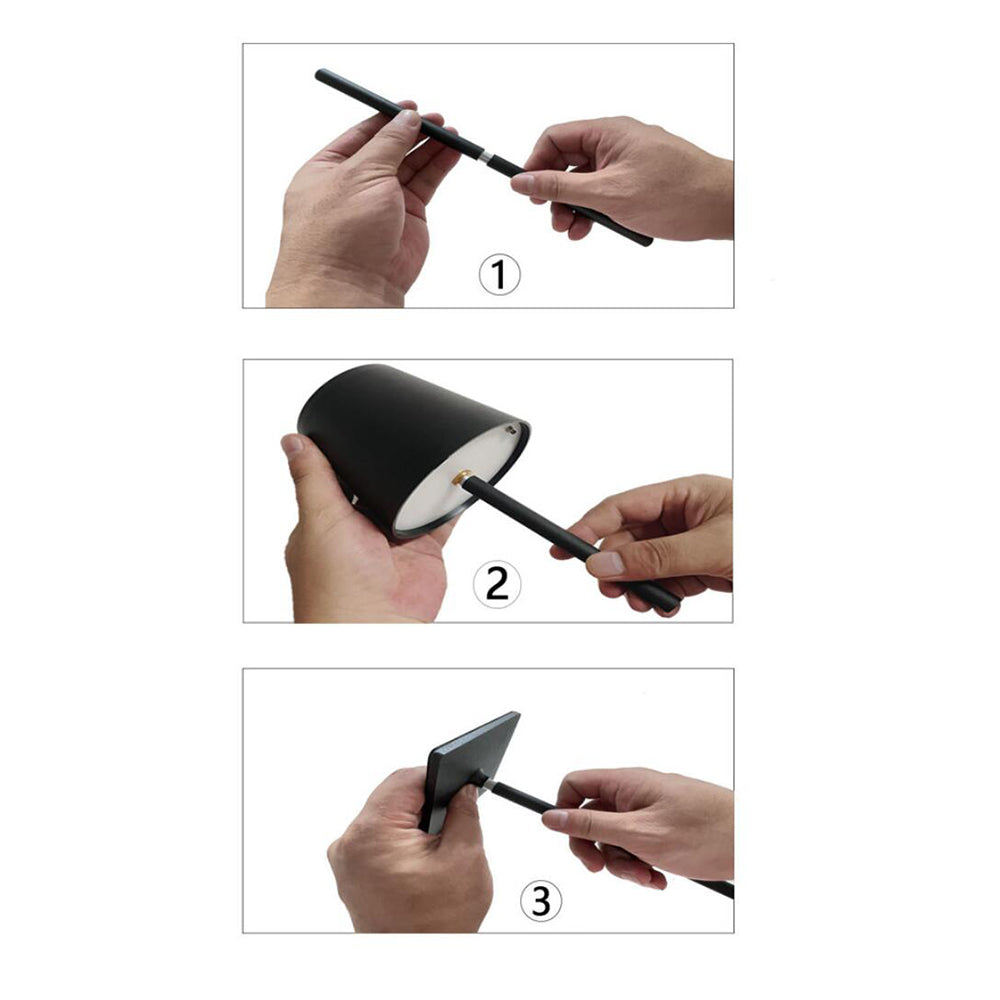 1

2

3