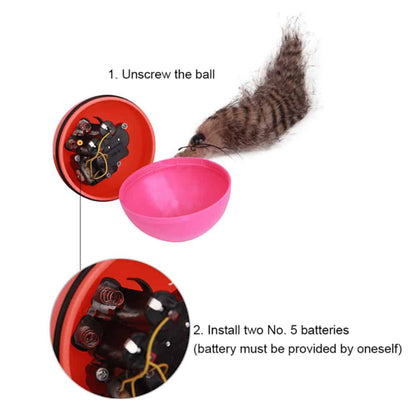 1. Unscrew the ball

2. Install two No. 5 batteries
(battery must be provided by oneself)