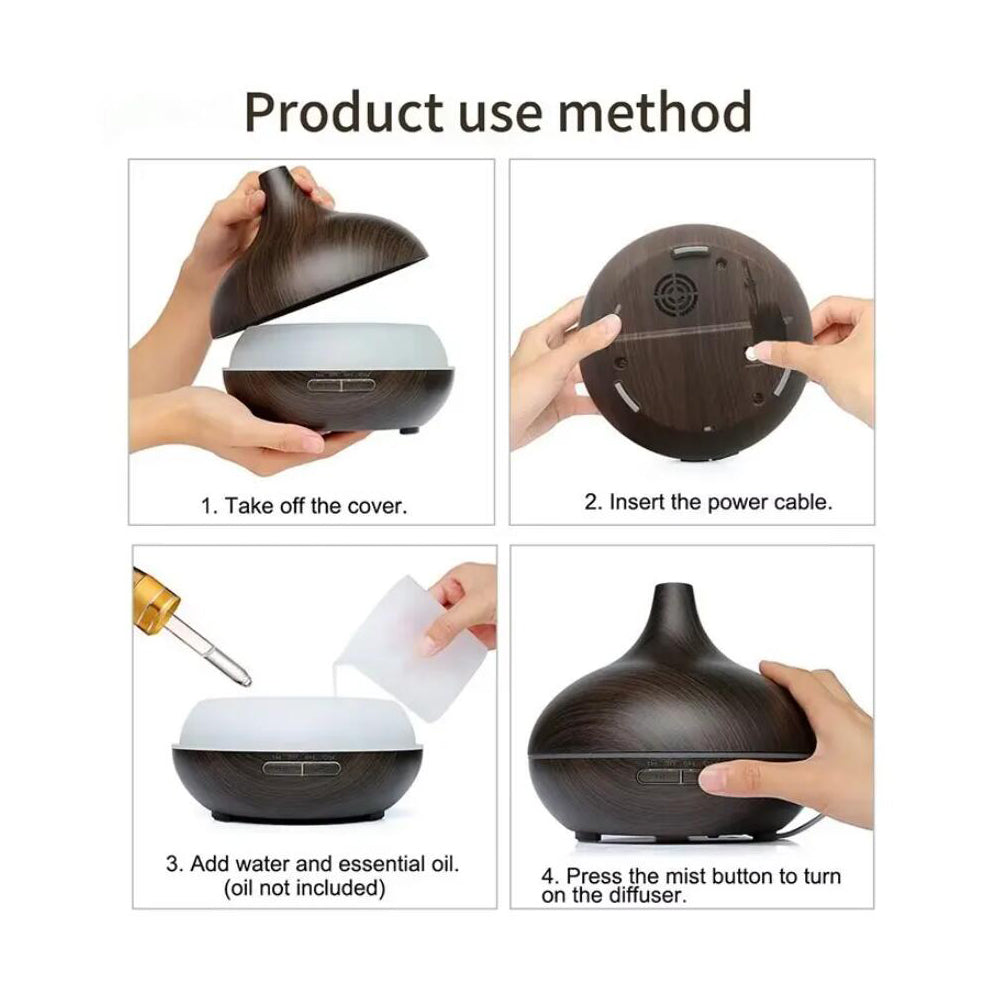 Product use method

1. Take off the cover.

2. Insert the power cable.

3. Add water and essential oil. (oil not included)

4. Press the mist button to turn on the diffuser.