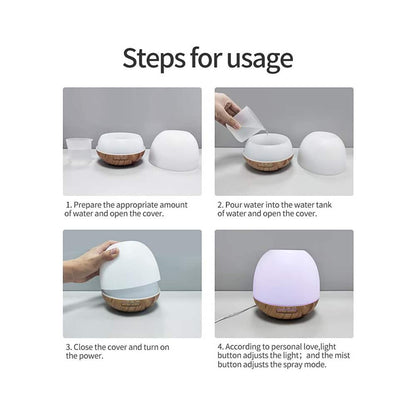 Steps for usage

1. Prepare the appropriate amount of water and open the cover.

2. Pour water into the water tank of water and open the cover.

3. Close the cover and turn on the power.

4. According to personal love,light button adjusts the light； and the mist button adjusts the spray mode.