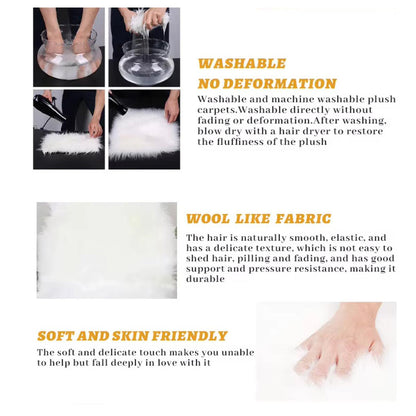 WASHABLE
NO DEFORMATION

Washable and machine washable plush carpets.Washable directly without fading or deformation.After washing, blow dry with a hair dryer to restore the fluffiness of the plush

WOOL LIKE FABRIC

The hair is naturally smooth, elastic, and has a delicate texture, which is not easy to shed hair, pilling and fading, and has good support and pressure resistance, making it durable

SOFT AND SKIN FRIENDLY

The soft and delicate touch makes you unable to help but fall deeply in love with it