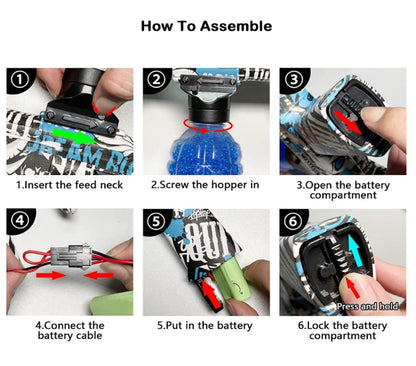 How To Assemble

①

1.Insert the feed neck

②

2.Screw the hopper in

③

3.Open the battery compartment

④

4.Connect the battery cable

⑤

5.Put in the battery

⑥

Press and hold

6.Lock the battery compartment