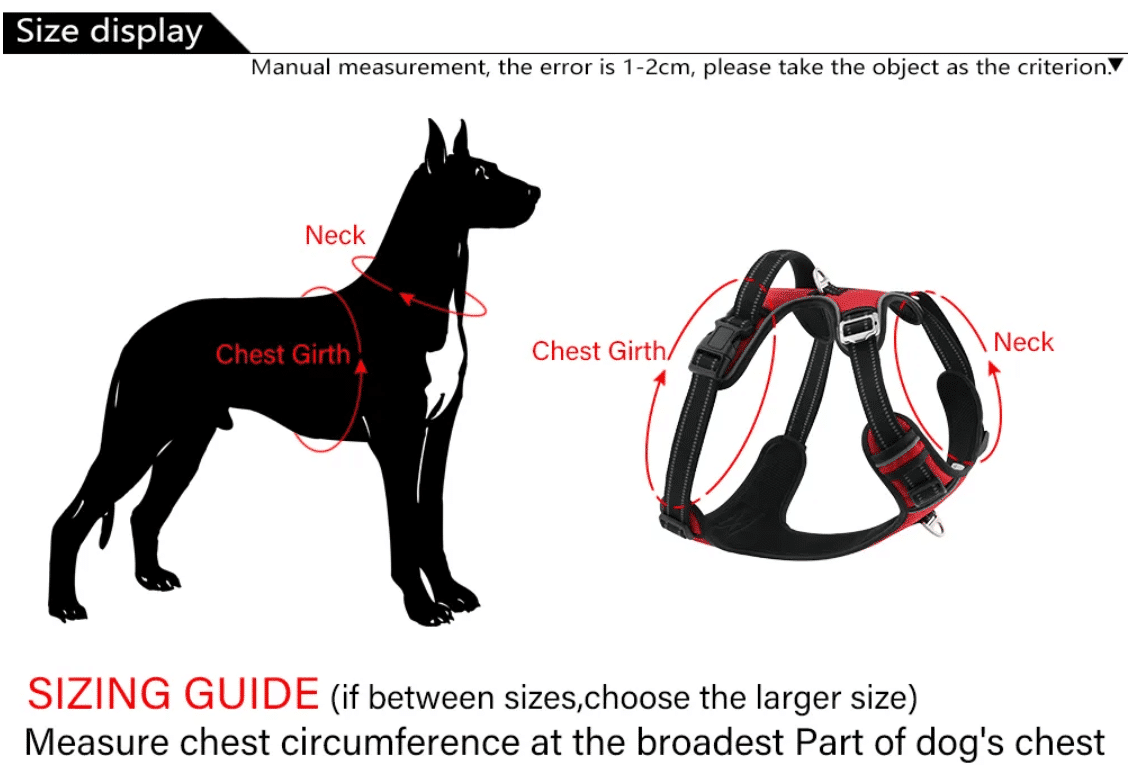 Size display

Manual measurement, the error is 1-2cm, please take the object as the criterion.▼

Neck

Chest Girth

Chest Girth

Neck

SIZING GUIDE (if between sizes,choose the larger size)
Measure chest circumference at the broadest Part of dog's chest