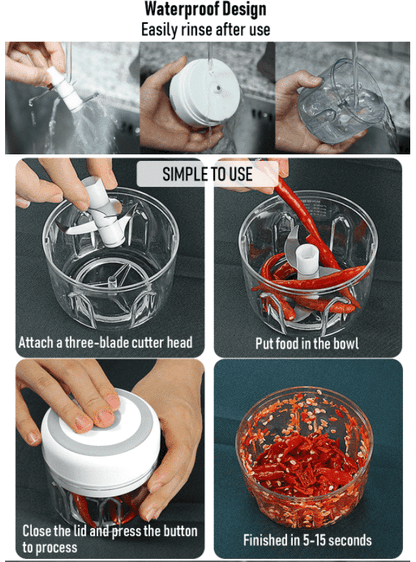 Waterproof Design
Easily rinse after use

SIMPLE TO USE

Attach a three-blade cutter head

Put food in the bowl

Close the lid and press the button to process

Finished in 5-15 seconds