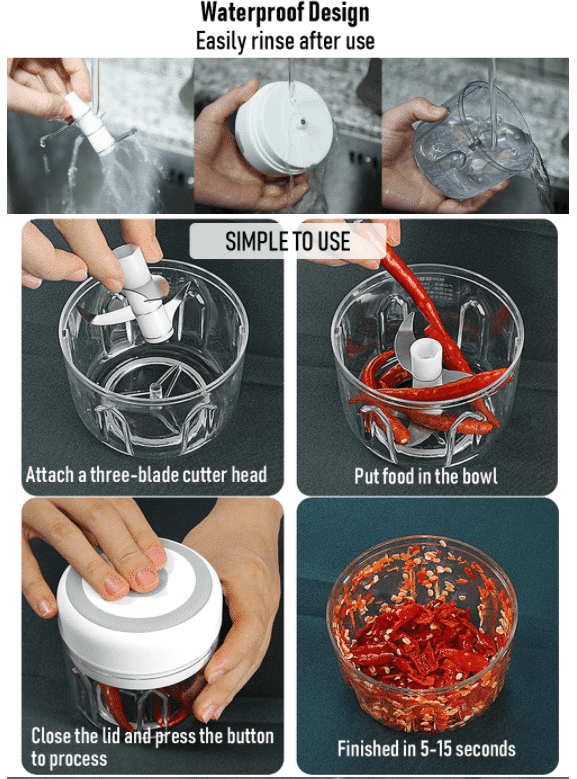 Waterproof Design
Easily rinse after use

SIMPLE TO USE

Attach a three-blade cutter head

Put food in the bowl

Close the lid and press the button to process

Finished in 5-15 seconds