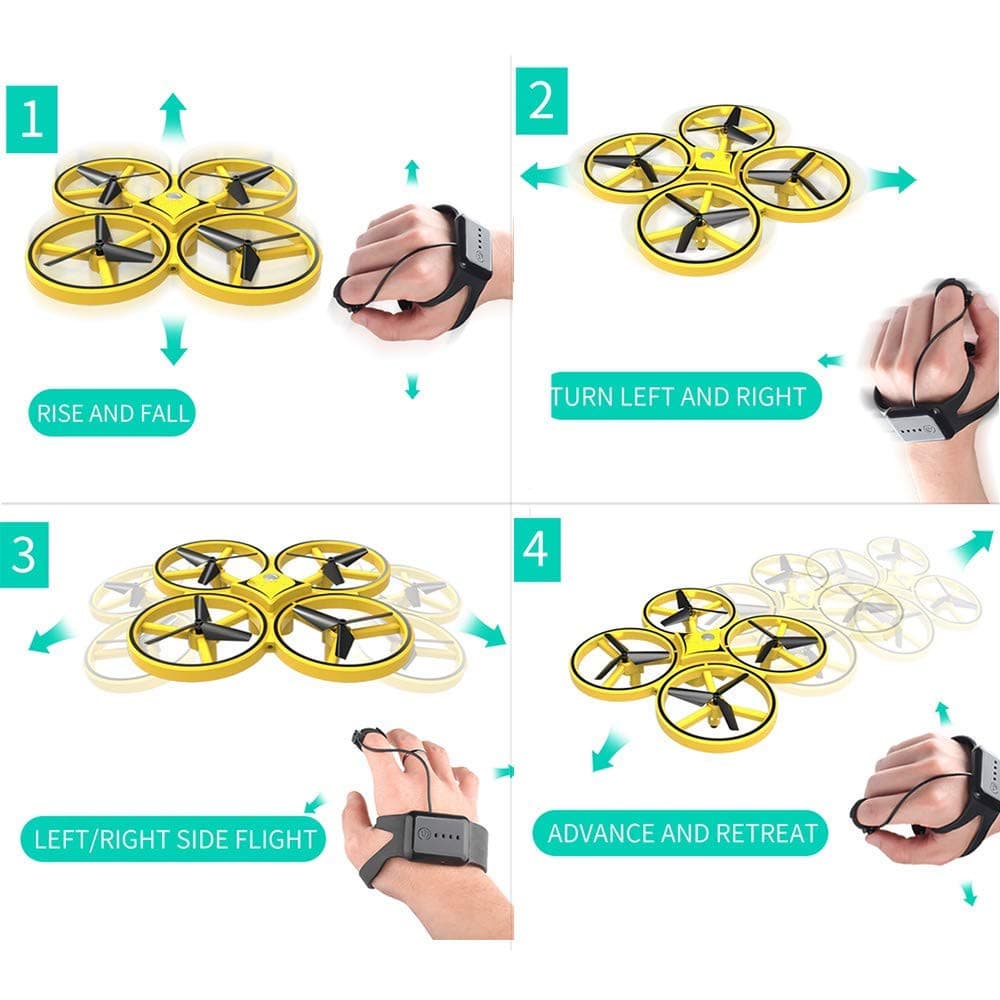 1

RISE AND FALL

2

TURN LEFT AND RIGHT

3

LEFT/RIGHT SIDE FLIGHT

4

ADVANCE AND RETREAT