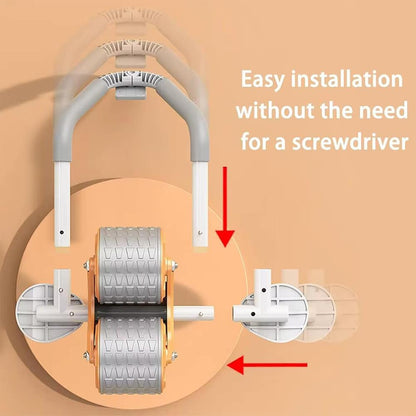 Easy installation without the need for a screwdriver