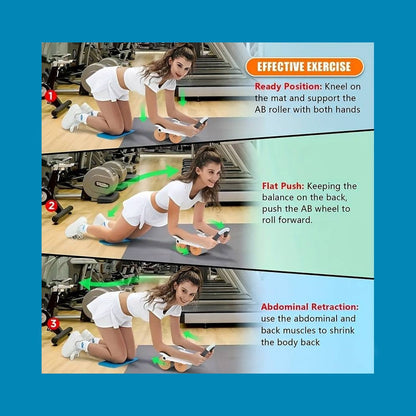 EFFECTIVE EXERCISE

1

Ready Position: Kneel on the mat and support the AB roller with both hands

2

Flat Push: Keeping the balance on the back, push the AB wheel to roll forward.

3

Abdominal Retraction: use the abdominal and back muscles to shrink the body back