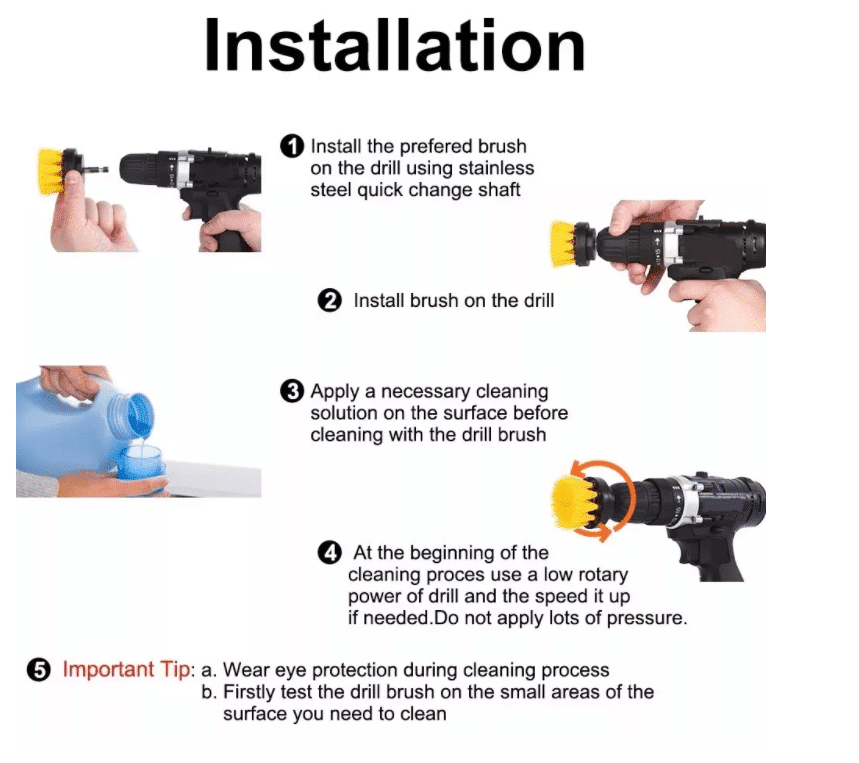 Installation

❶ Install the prefered brush on the drill using stainless steel quick change shaft

❷ Install brush on the drill

❸ Apply a necessary cleaning solution on the surface before cleaning with the drill brush

❹ At the beginning of the cleaning proces use a low rotary power of drill and the speed it up if needed.Do not apply lots of pressure.

❺ Important Tip: a. Wear eye protection during cleaning process
b. Firstly test the drill brush on the small areas of the surface you need to clean