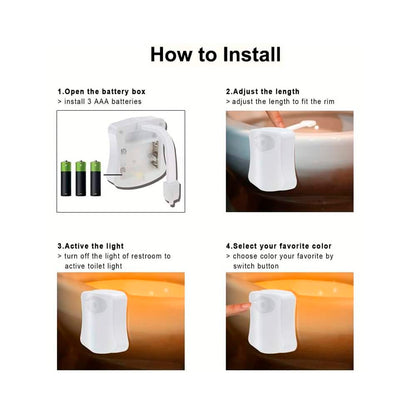 How to Install

1.Open the battery box
> install 3 AAA batteries

2.Adjust the length
> adjust the length to fit the rim

3.Active the light
> turn off the light of restroom to active toilet light

4.Select your favorite color
> choose color your favorite by switch button