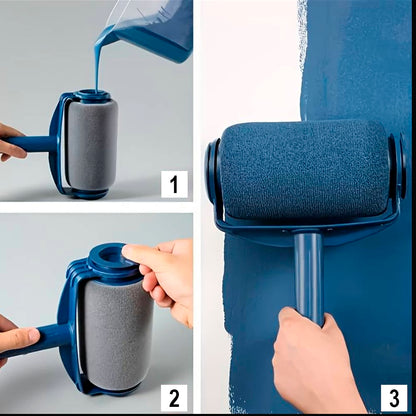 1

2

3