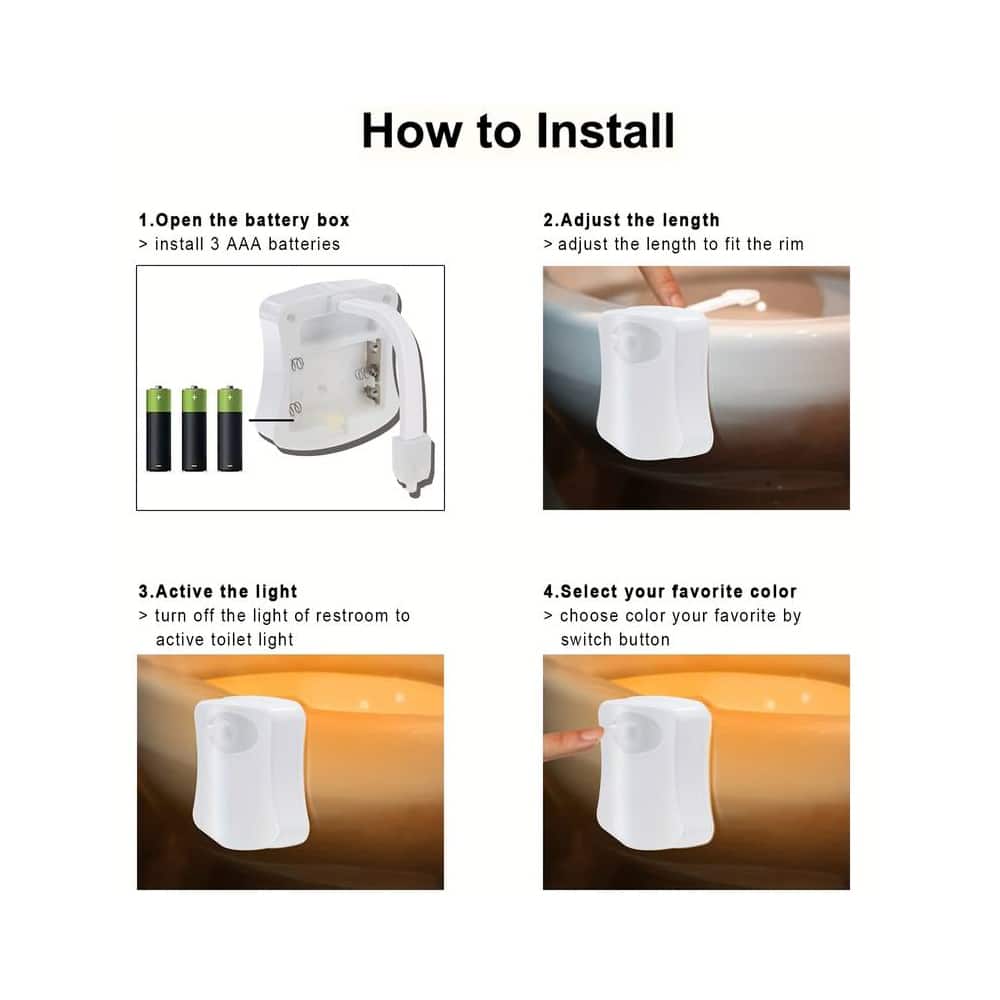 How to Install

1.Open the battery box
> install 3 AAA batteries

2.Adjust the length
> adjust the length to fit the rim

3.Active the light
> turn off the light of restroom to active toilet light

4.Select your favorite color
> choose color your favorite by switch button